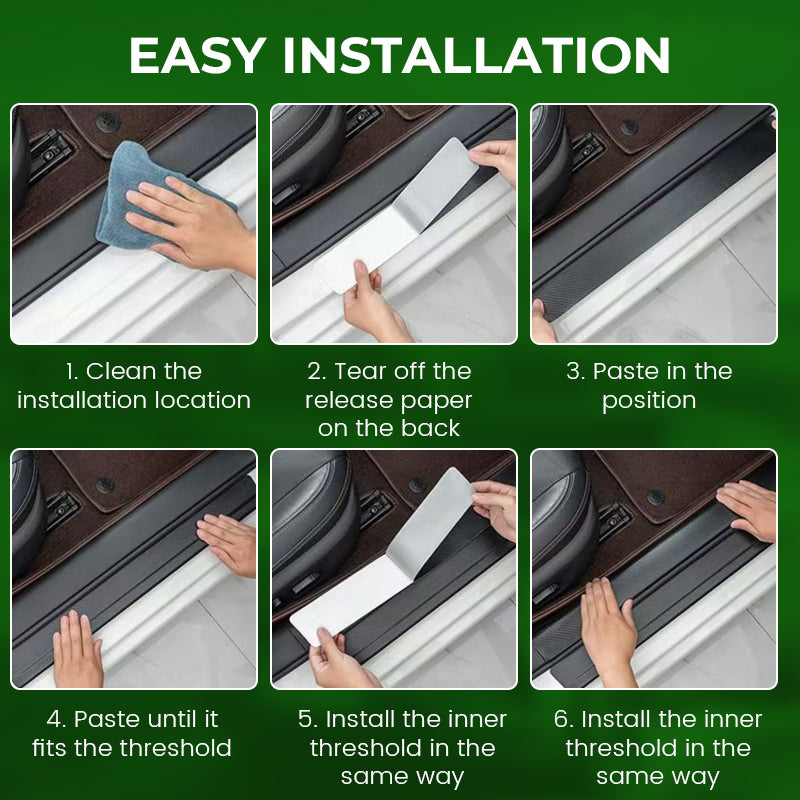 EASY INSTALLATION

1. Clean the installation location

2. Tear off the release paper on the back

3. Paste in the position

4. Paste until it fits the threshold

5. Install the inner threshold in the same way

6. Install the inner threshold in the same way